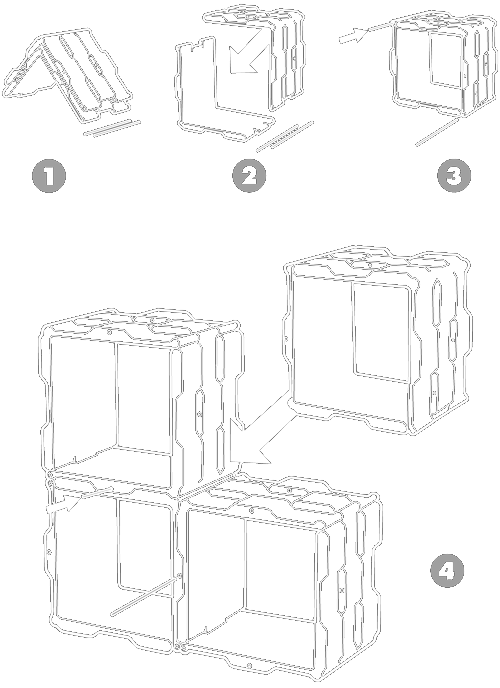 1

2

3

4